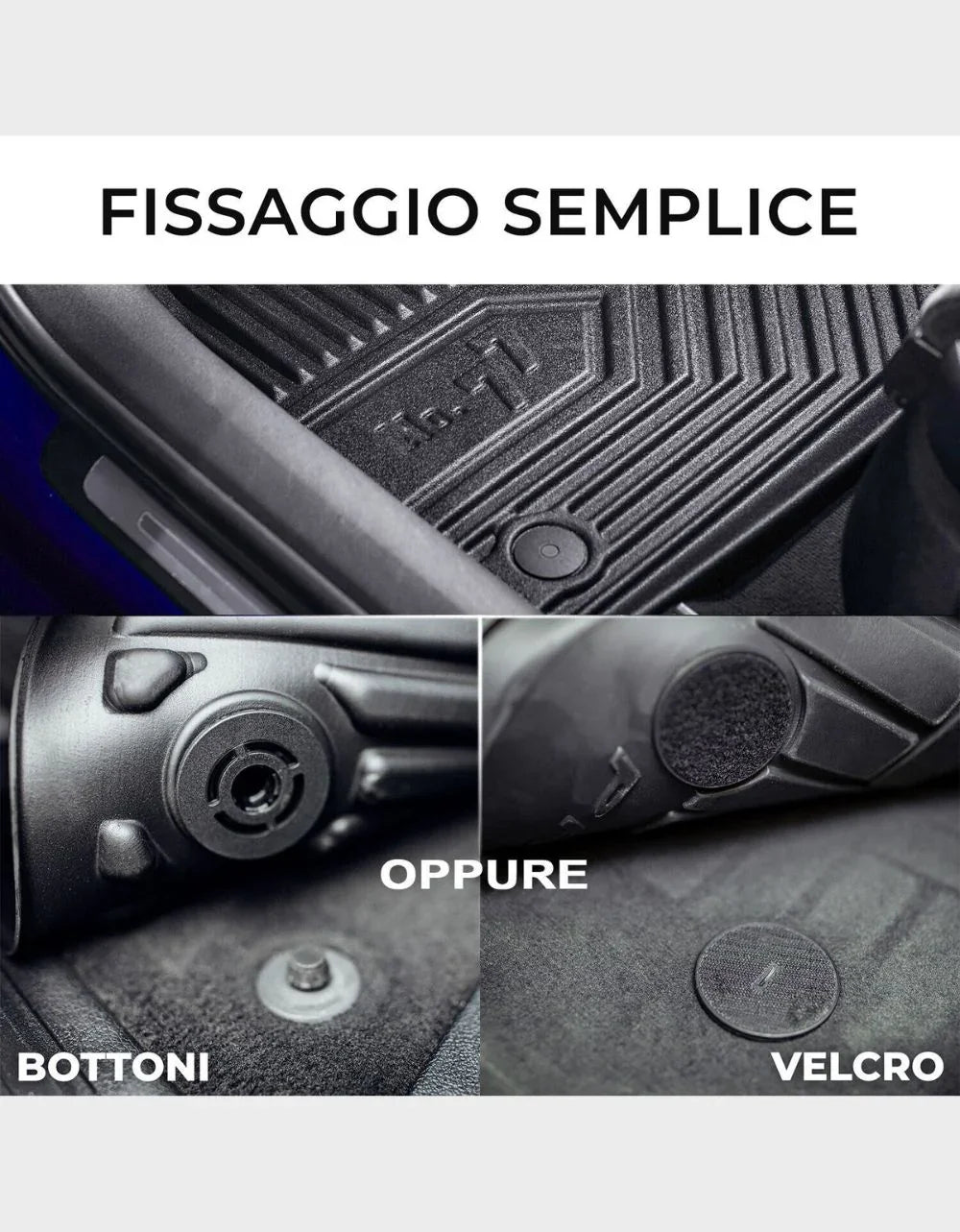 FISSAGGIO SEMPLICE

OPPURE

BOTTONI

VELCRO